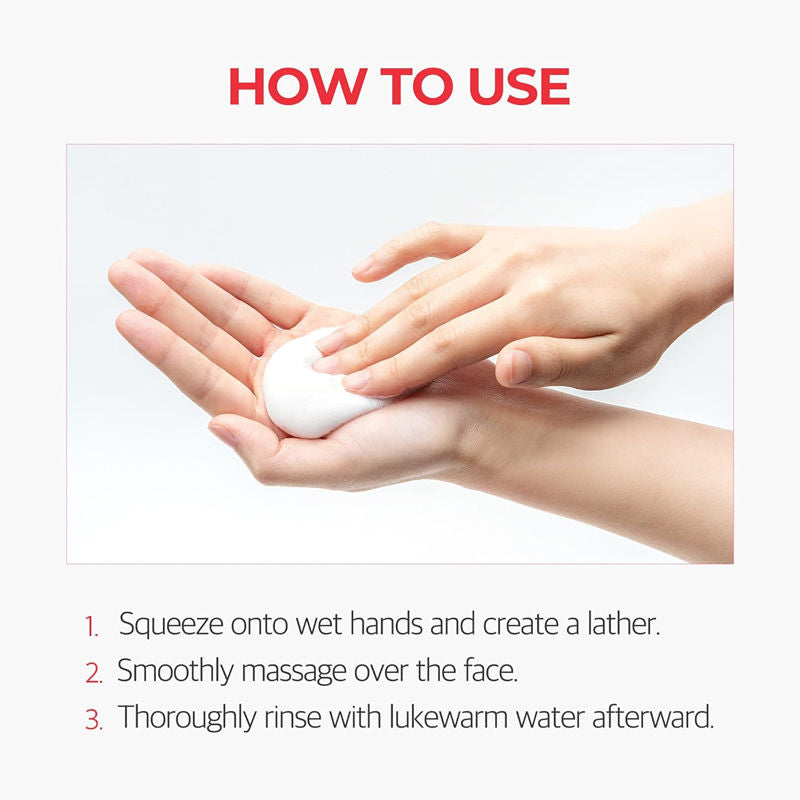 HOW TO USE

1. Squeeze onto wet hands and create a lather.
2. Smoothly massage over the face.
3. Thoroughly rinse with lukewarm water afterward.