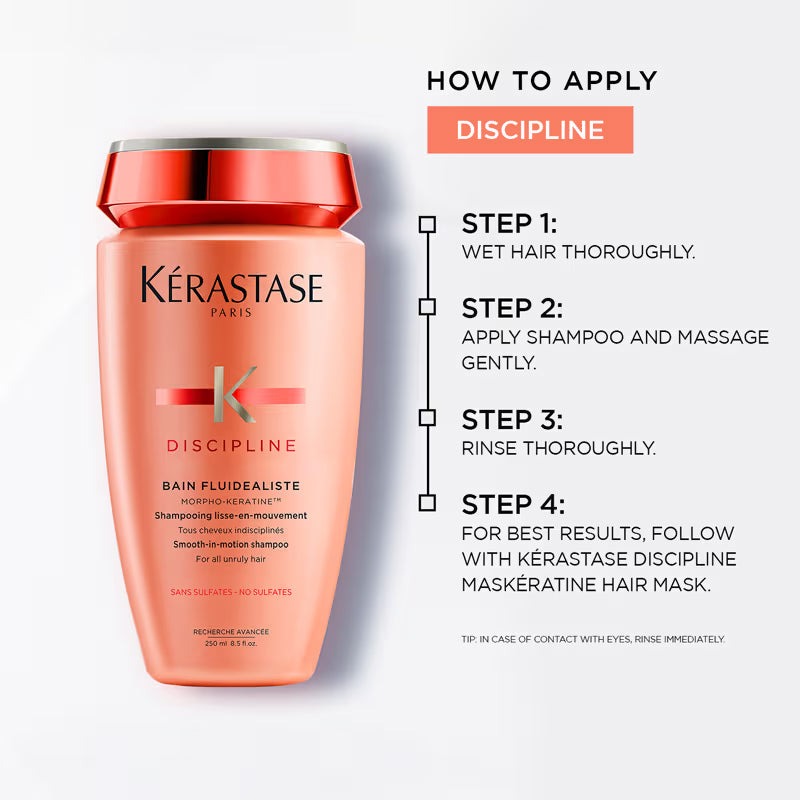 KÉRASTASE
PARIS

K

DISCIPLINE

BAIN FLUIDEALISTE
MORPHO-KERATINE™
Shampooing lisse-en-mouvement
Tous cheveux indisciplinés
Smooth-in-motion shampoo
For all unruly hair

SANS SULFATES - NO SULFATES

RECHERCHE AVANCÉE
250 ml 8.5 fl.oz.

HOW TO APPLY

DISCIPLINE

STEP 1:
WET HAIR THOROUGHLY.

STEP 2:
APPLY SHAMPOO AND MASSAGE GENTLY.

STEP 3:
RINSE THOROUGHLY.

STEP 4:
FOR BEST RESULTS, FOLLOW WITH KÉRASTASE DISCIPLINE MASKÉRATINE HAIR MASK.

TIP: IN CASE OF CONTACT WITH EYES, RINSE IMMEDIATELY.