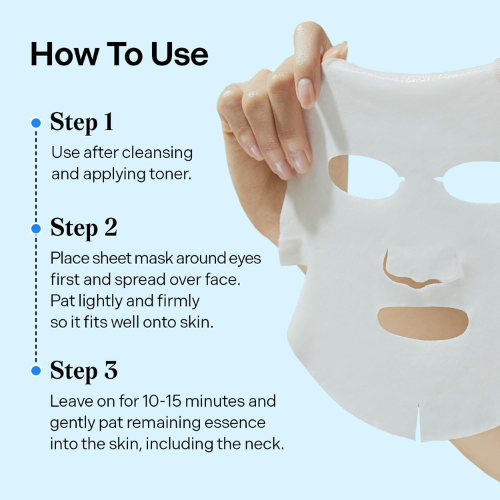 How To Use

Step 1
Use after cleansing and applying toner.

Step 2
Place sheet mask around eyes first and spread over face. Pat lightly and firmly so it fits well onto skin.

Step 3
Leave on for 10-15 minutes and gently pat remaining essence into the skin, including the neck.