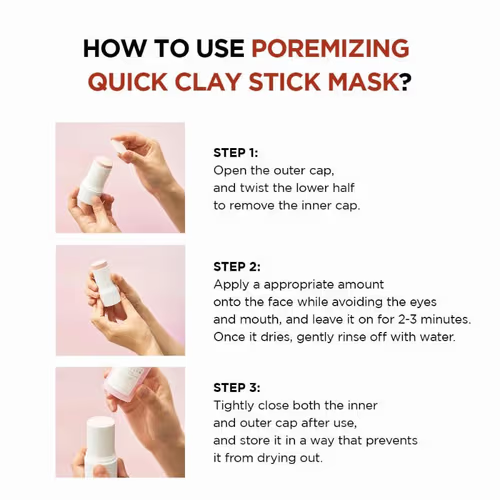 HOW TO USE POREMIZING QUICK CLAY STICK MASK?

STEP 1:
Open the outer cap, and twist the lower half to remove the inner cap.

STEP 2:
Apply a appropriate amount onto the face while avoiding the eyes and mouth, and leave it on for 2-3 minutes. Once it dries, gently rinse off with water.

STEP 3:
Tightly close both the inner and outer cap after use, and store it in a way that prevents it from drying out.