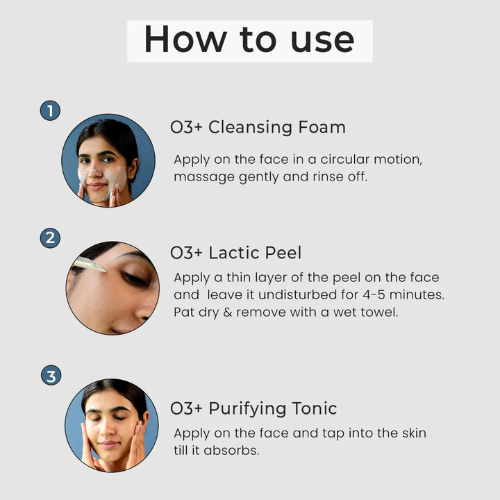 How to use

1

O3+ Cleansing Foam

Apply on the face in a circular motion, massage gently and rinse off.

2

O3+ Lactic Peel

Apply a thin layer of the peel on the face and leave it undisturbed for 4-5 minutes. Pat dry & remove with a wet towel.

3

O3+ Purifying Tonic

Apply on the face and tap into the skin till it absorbs.