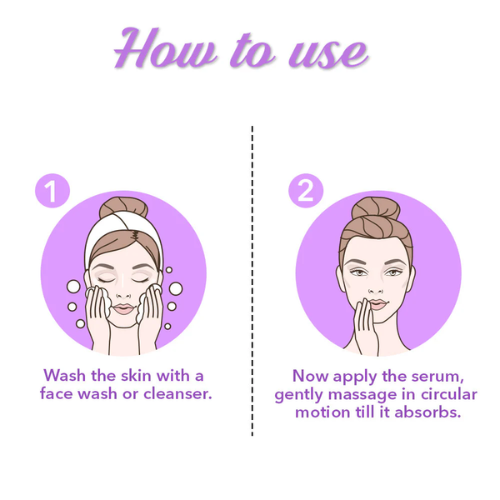 How to use

1

Wash the skin with a face wash or cleanser.

2

Now apply the serum, gently massage in circular motion till it absorbs.