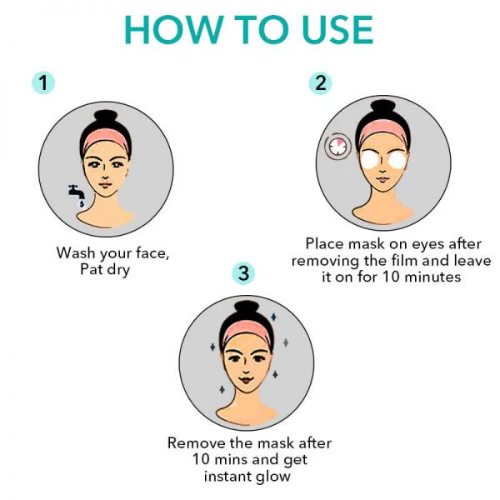 HOW TO USE

1

Wash your face,
Pat dry

2

Place mask on eyes after removing the film and leave it on for 10 minutes

3

Remove the mask after 10 mins and get instant glow