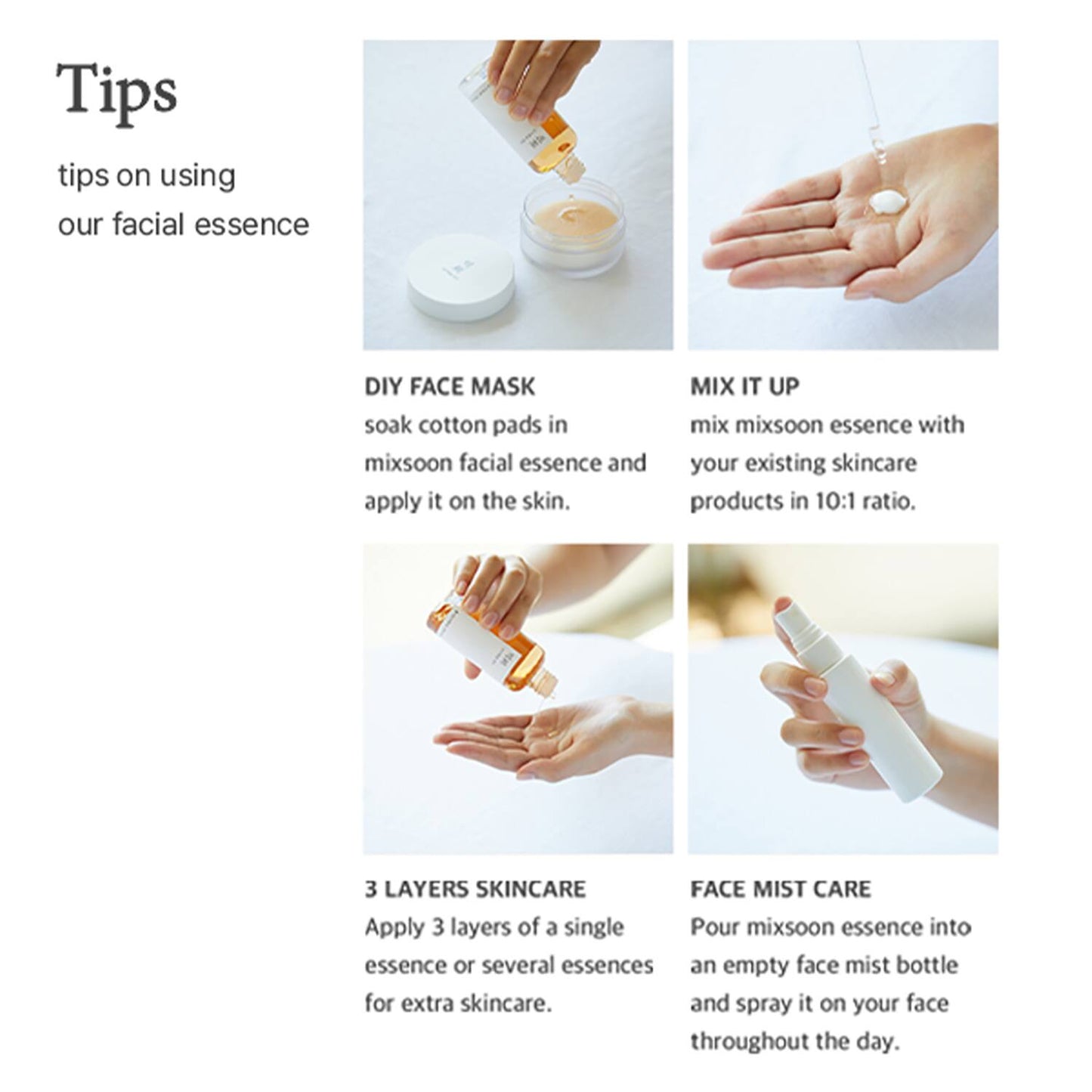 Tips

tips on using our facial essence

DIY FACE MASK
soak cotton pads in mixsoon facial essence and apply it on the skin.

MIX IT UP
mix mixsoon essence with your existing skincare products in 10:1 ratio.

3 LAYERS SKINCARE
Apply 3 layers of a single essence or several essences for extra skincare.

FACE MIST CARE
Pour mixsoon essence into an empty face mist bottle and spray it on your face throughout the day.