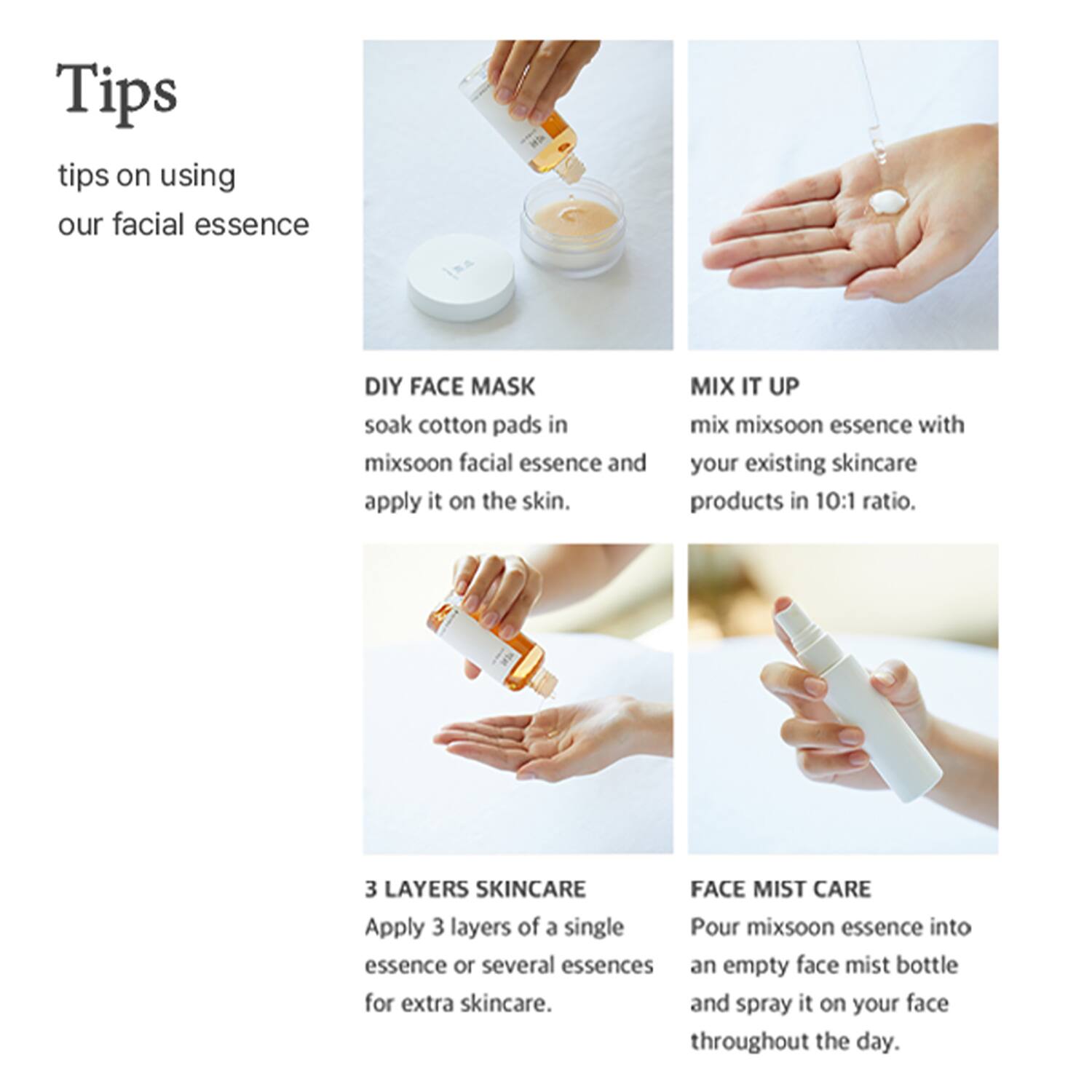 Tips

tips on using our facial essence

DIY FACE MASK
soak cotton pads in mixsoon facial essence and apply it on the skin.

MIX IT UP
mix mixsoon essence with your existing skincare products in 10:1 ratio.

3 LAYERS SKINCARE
Apply 3 layers of a single essence or several essences for extra skincare.

FACE MIST CARE
Pour mixsoon essence into an empty face mist bottle and spray it on your face throughout the day.